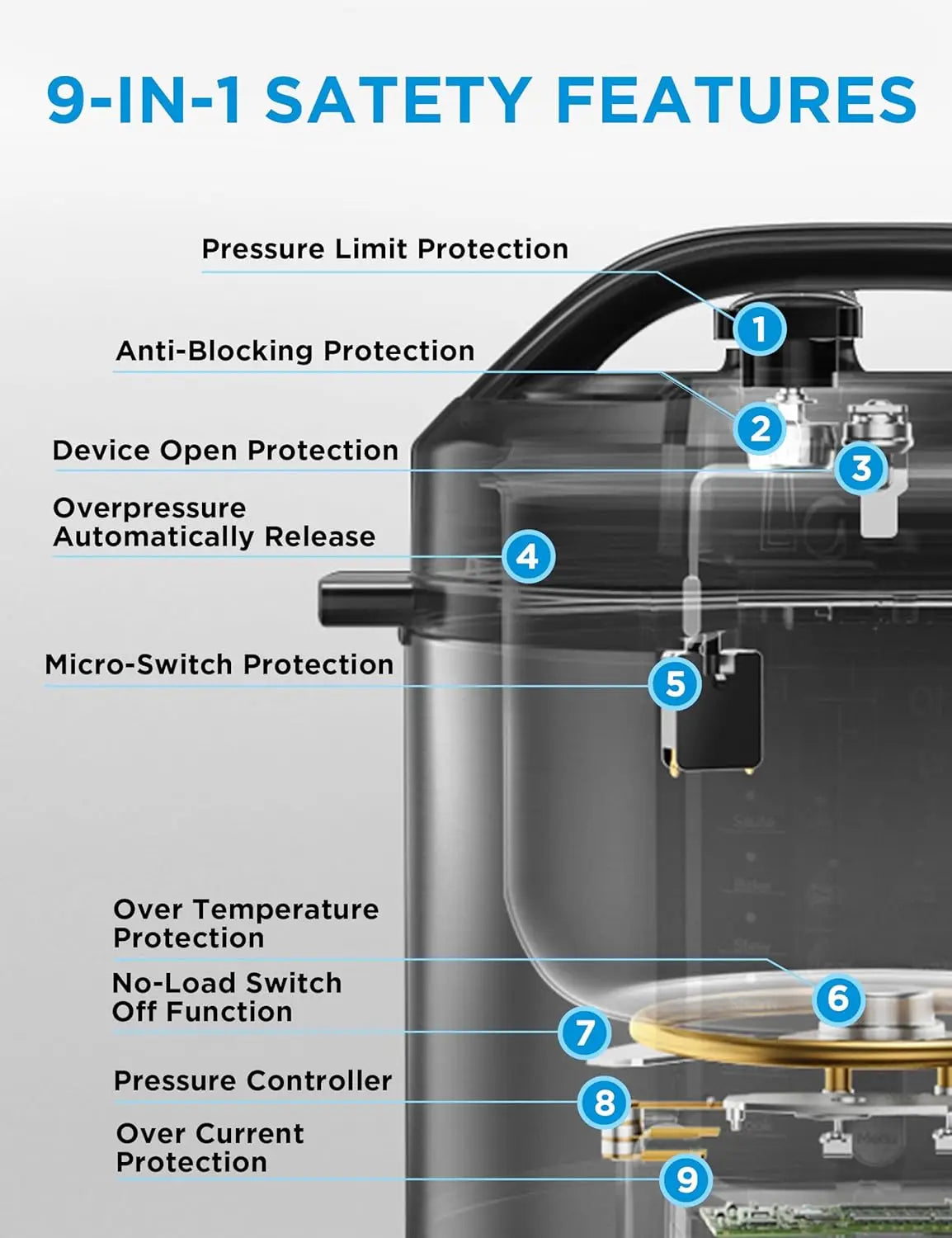 9-IN-1 SATETY FEATURES

Pressure Limit Protection

1

Anti-Blocking Protection

2

Device Open Protection

3

Overpressure Automatically Release

4

Micro-Switch Protection

5

Over Temperature Protection

6

No-Load Switch Off Function

7

Pressure Controller

8

Over Current Protection

9